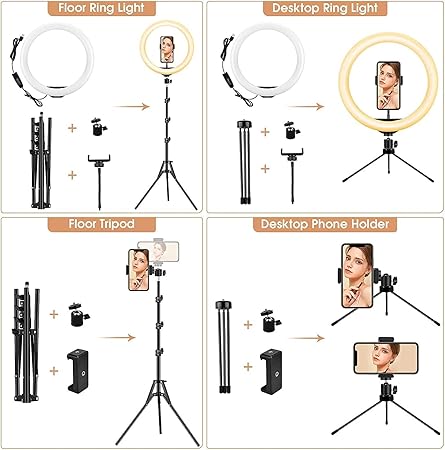 Floor Ring Light

Desktop Ring Light

Floor Tripod

Desktop Phone Holder